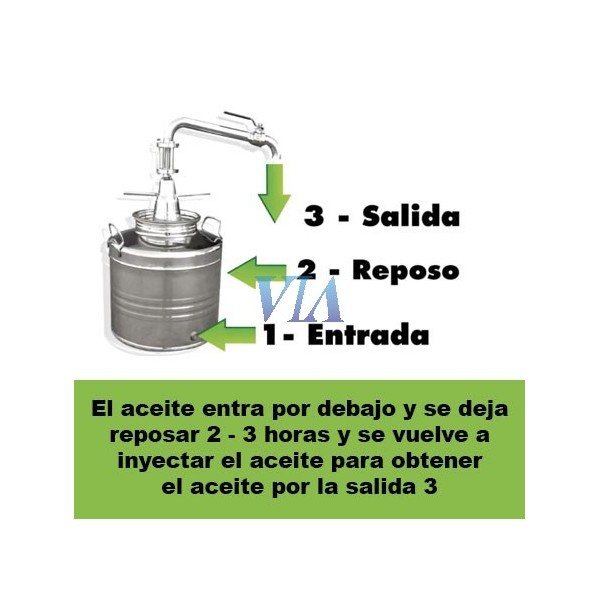 3 - Salida

2 - Reposo

VIA

1- Entrada

El aceite entra por debajo y se deja reposar 2 - 3 horas y se vuelve a inyectar el aceite para obtener el aceite por la salida 3