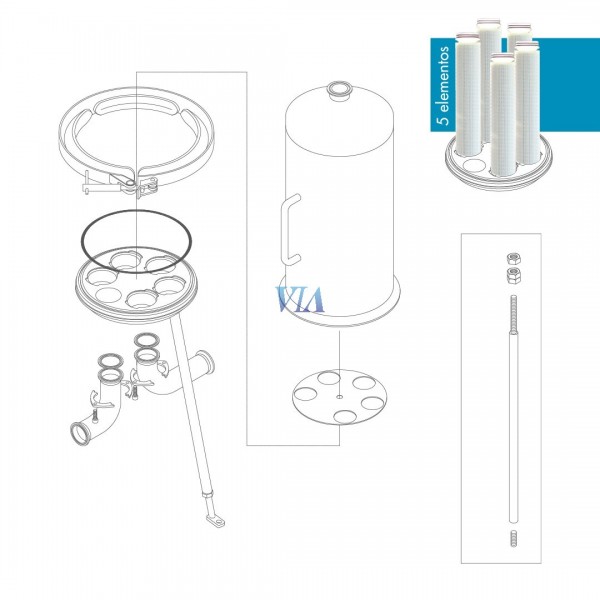 5 elementos

VIA