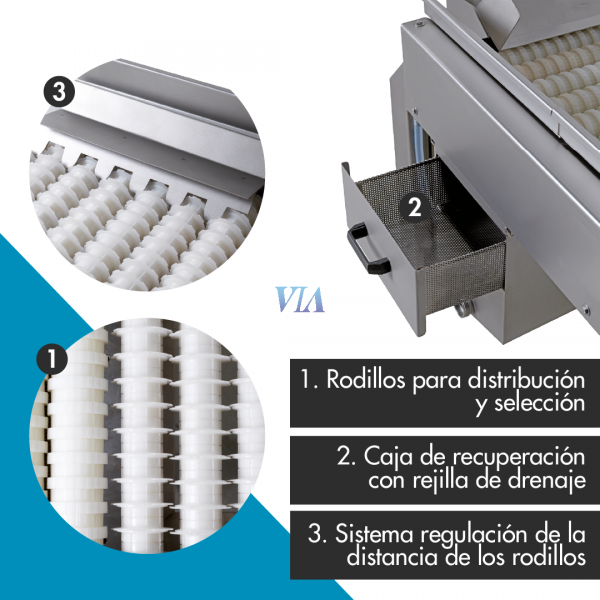 3

2

VIA

1

1. Rodillos para distribución y selección

2. Caja de recuperación con rejilla de drenaje

3. Sistema regulación de la distancia de los rodillos