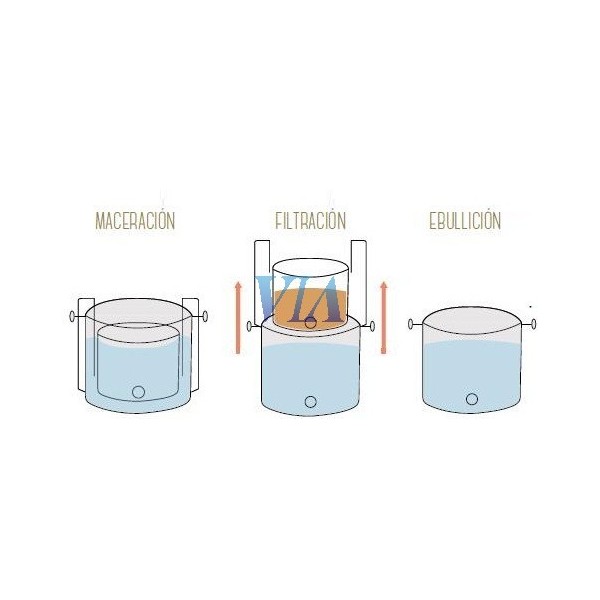 MACERACIÓN

FILTRACIÓN

EBULLICIÓN

VIA